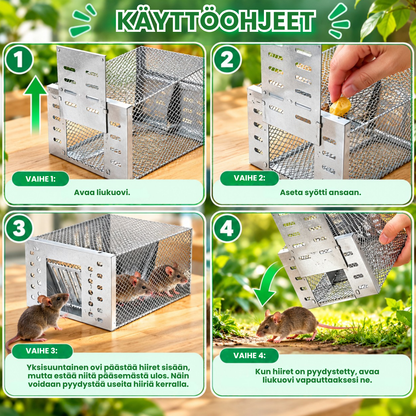 KÄYTTÖOHJEET

1

VAIHE 1:

Avaa liukuovi.

2

VAIHE 2:

Aseta syötti ansaan.

3

VAIHE 3:

Yksisuuntainen ovi päästää hiiret sisään, mutta estää niitä pääsemästä ulos. Näin voidaan pyydystää useita hiiriä kerralla.

4

VAIHE 4:

Kun hiiret on pyydystetty, avaa liukuovi vapauttaaksesi ne.